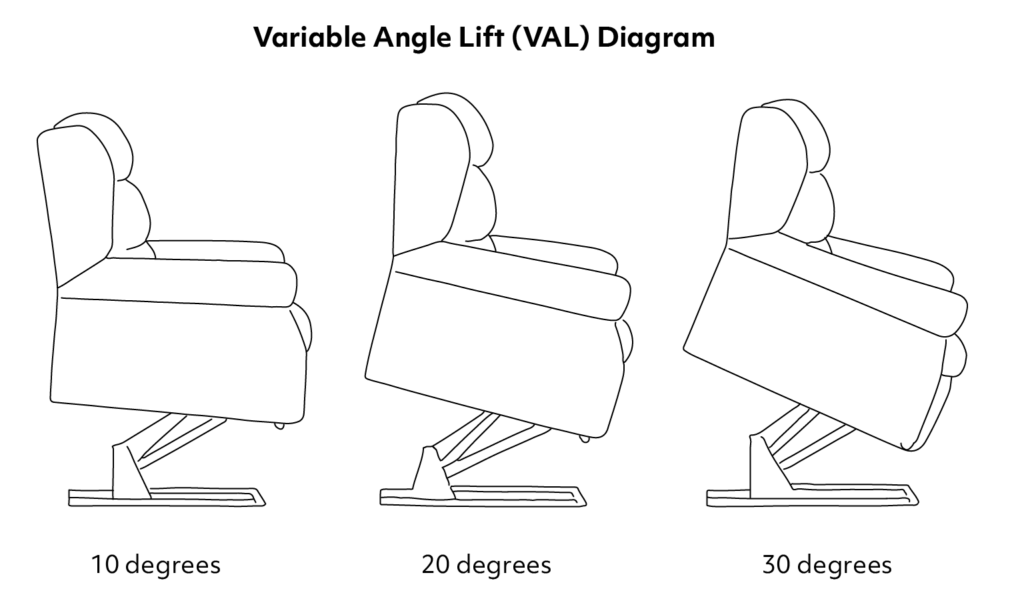 Variable Angle Lift (VAL) Diagram

10 degrees

20 degrees

30 degrees